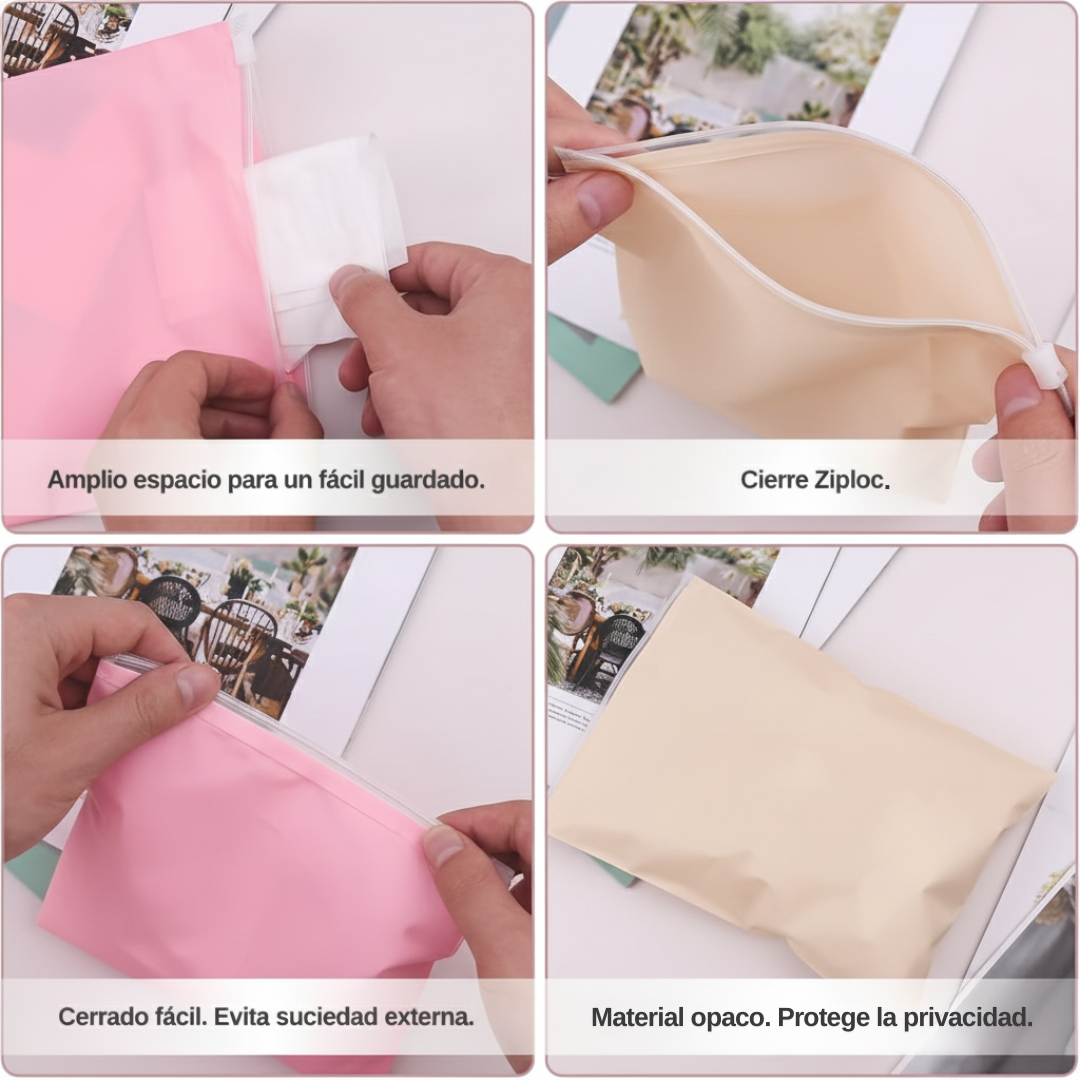 Amplio espacio para un fácil guardado.

Cierre Ziploc.

Cerrado fácil. Evita suciedad externa.

Material opaco. Protege la privacidad.