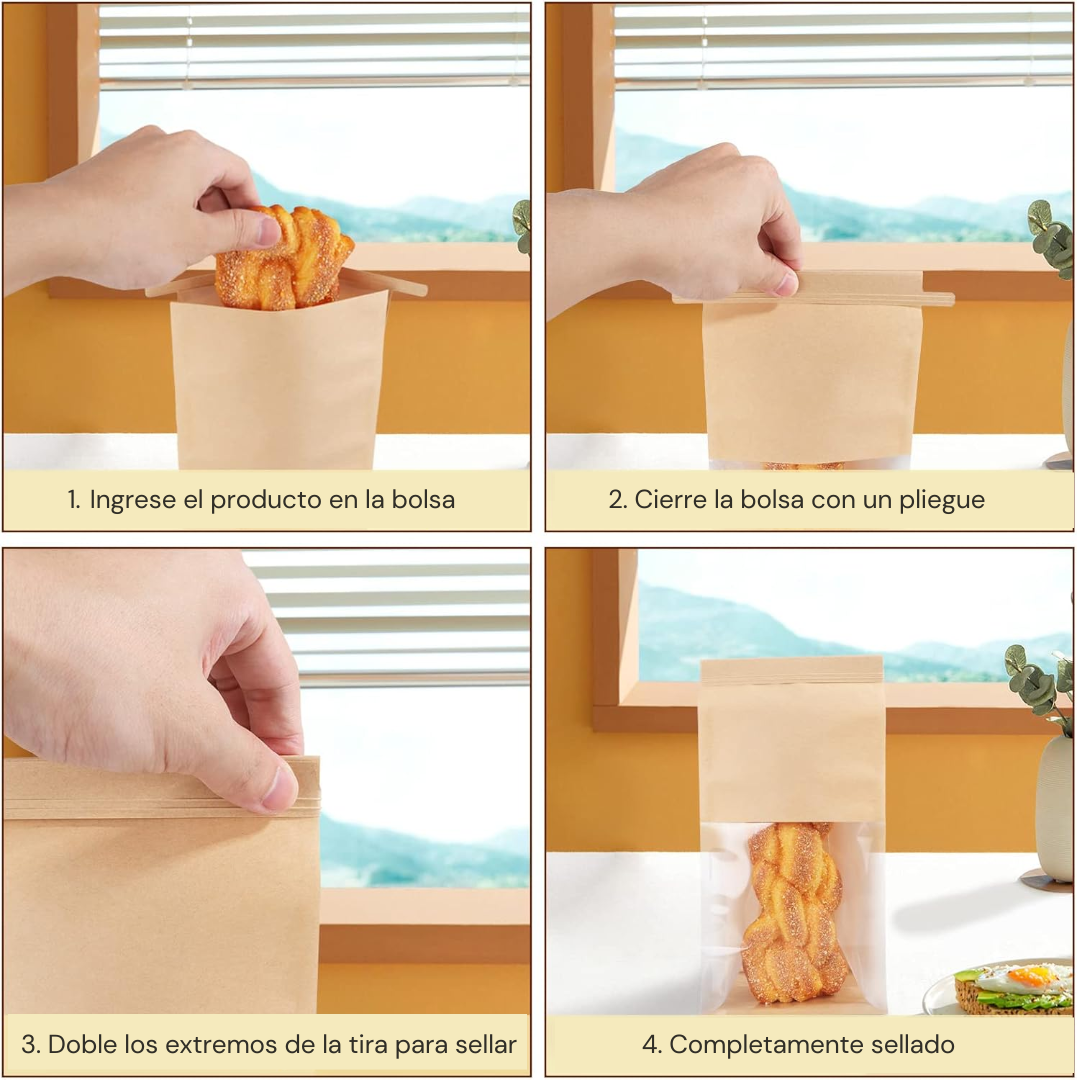 1. Ingrese el producto en la bolsa

2. Cierre la bolsa con un pliegue

3. Doble los extremos de la tira para sellar

4. Completamente sellado