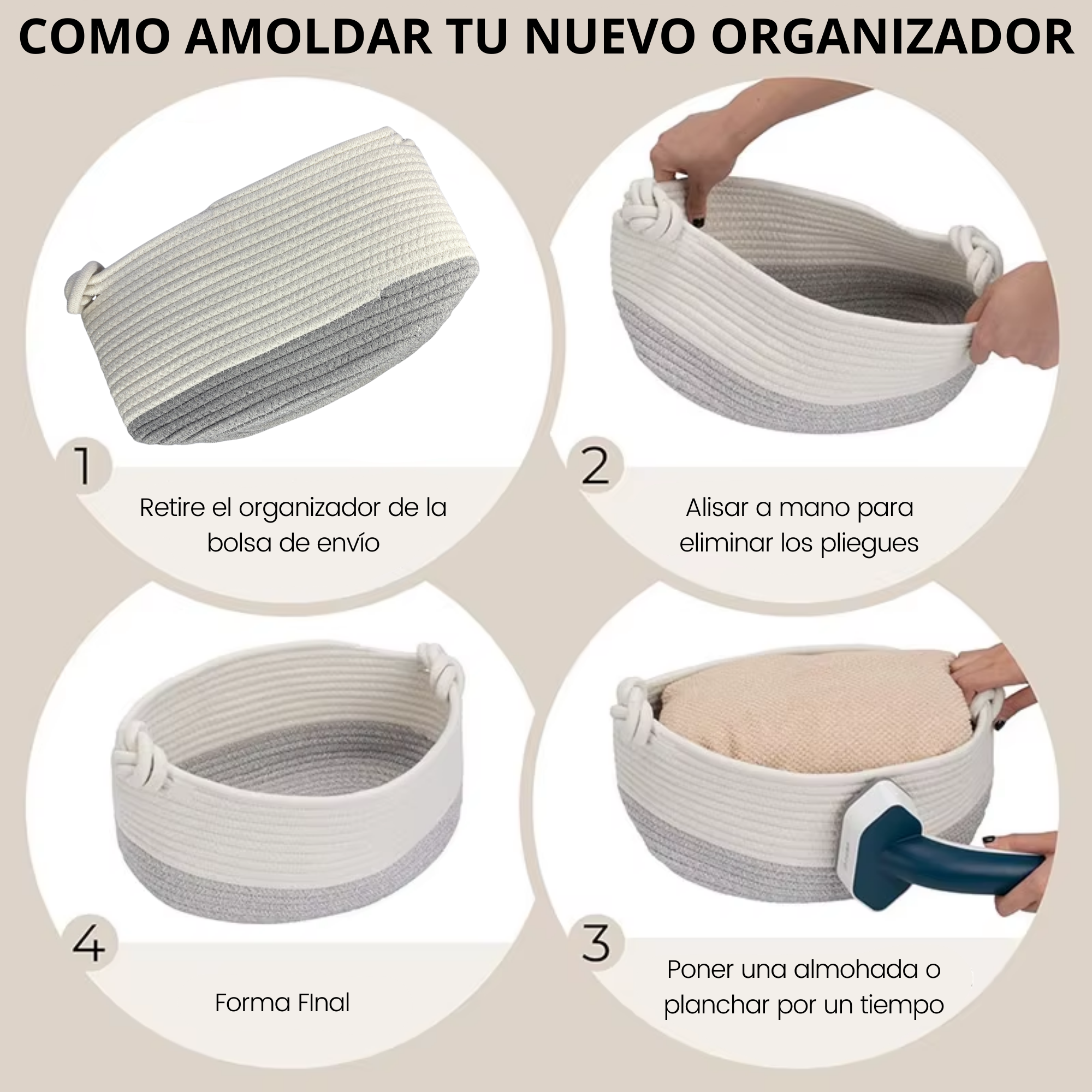 COMO AMOLDAR TU NUEVO ORGANIZADOR

1

Retire el organizador de la bolsa de envío

2

Alisar a mano para eliminar los pliegues

4

Forma FInal

3

Poner una almohada o planchar por un tiempo